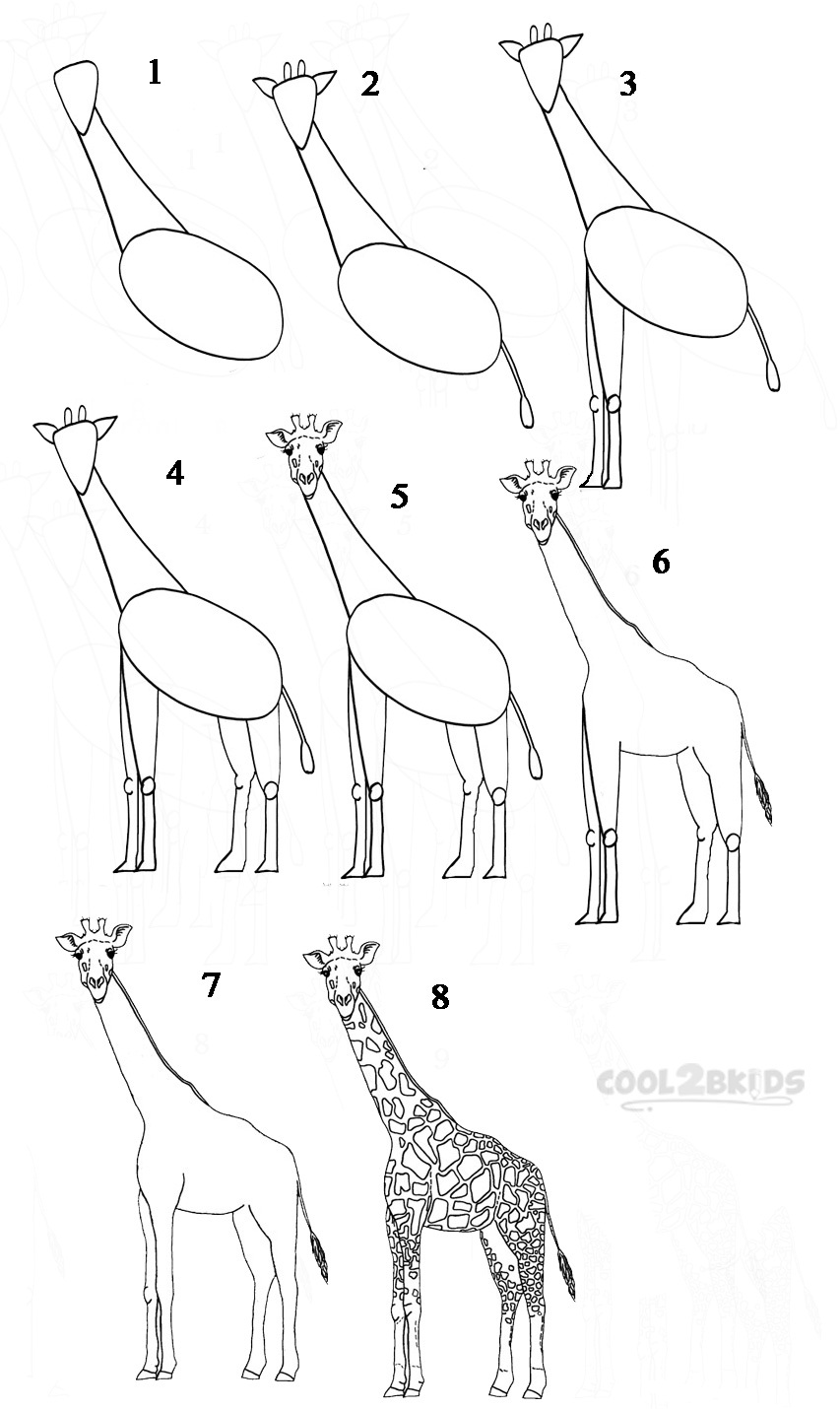 1
2
3
4
5
6
7
8
COOL2BKIDS